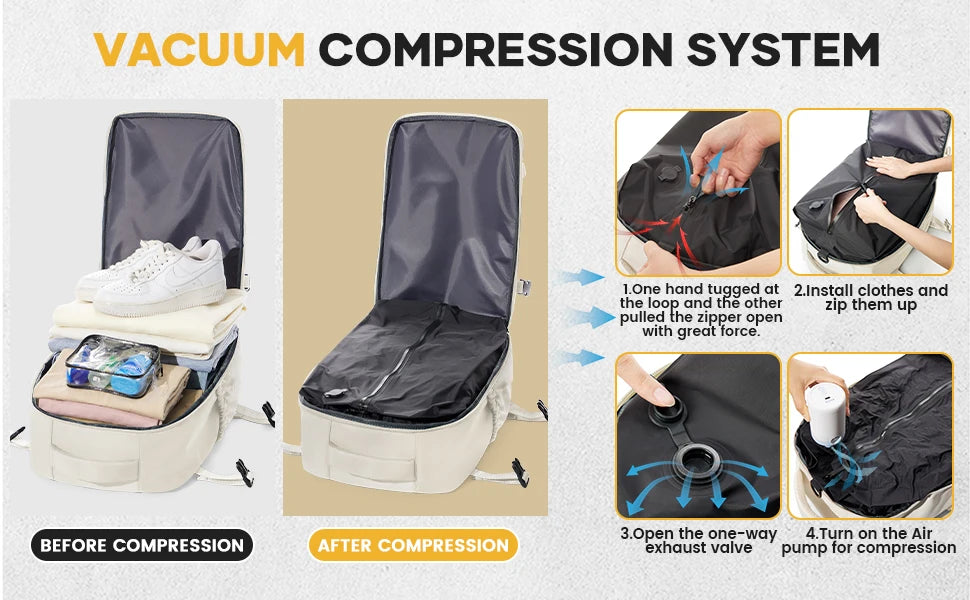 VACUUM COMPRESSION SYSTEM

BEFORE COMPRESSION

AFTER COMPRESSION

1.One hand tugged at the loop and the other pulled the zipper open with great force.

2.Install clothes and zip them up

3.Open the one-way exhaust valve

4.Turn on the Air pump for compression